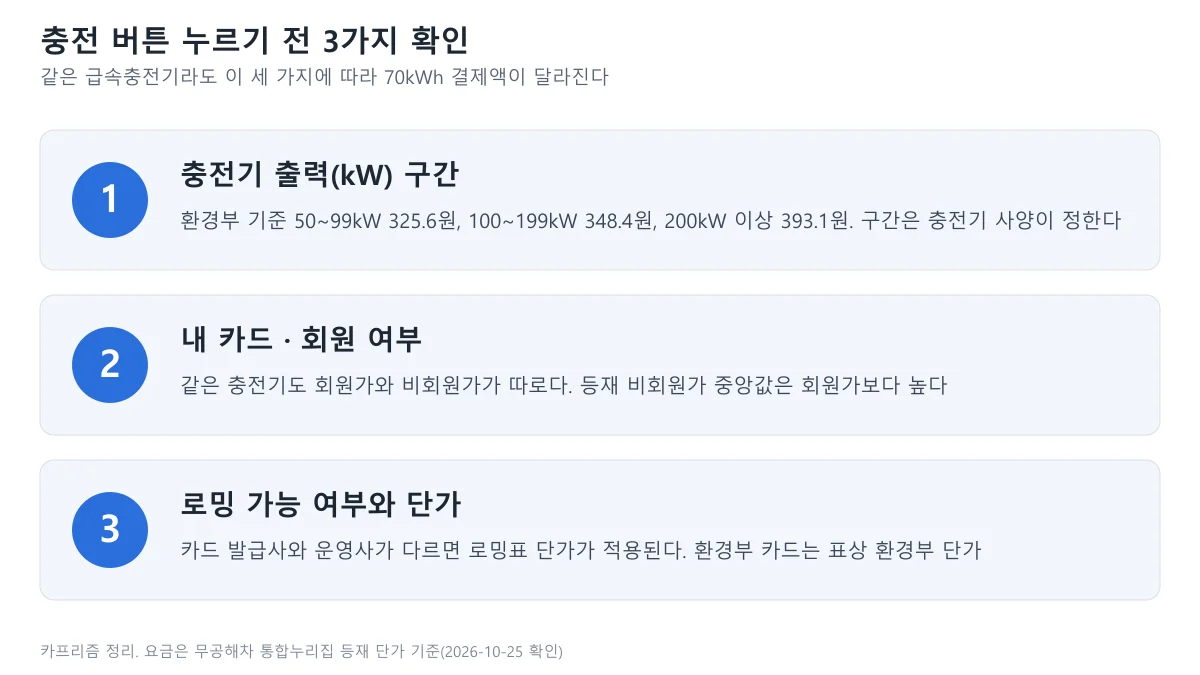 충전 버튼 누르기 전 3가지 확인

같은 급속충전기라도 이 세 가지에 따라 70kWh 결제액이 달라진다

1

충전기 출력(kW) 구간

환경부 기준 50~99kW 325.6원, 100~199kW 348.4원, 200kW 이상 393.1원. 구간은 충전기 사양이 정한다

2

내 카드 · 회원 여부

같은 충전기도 회원가와 비회원가가 따로다. 등재 비회원가 중앙값은 회원가보다 높다

3

로밍 가능 여부와 단가

카드 발급사와 운영사가 다르면 로밍표 단가가 적용된다. 환경부 카드는 표상 환경부 단가

카프리즘 정리. 요금은 무공해차 통합누리집 등재 단가 기준(2026-10-25 확인)